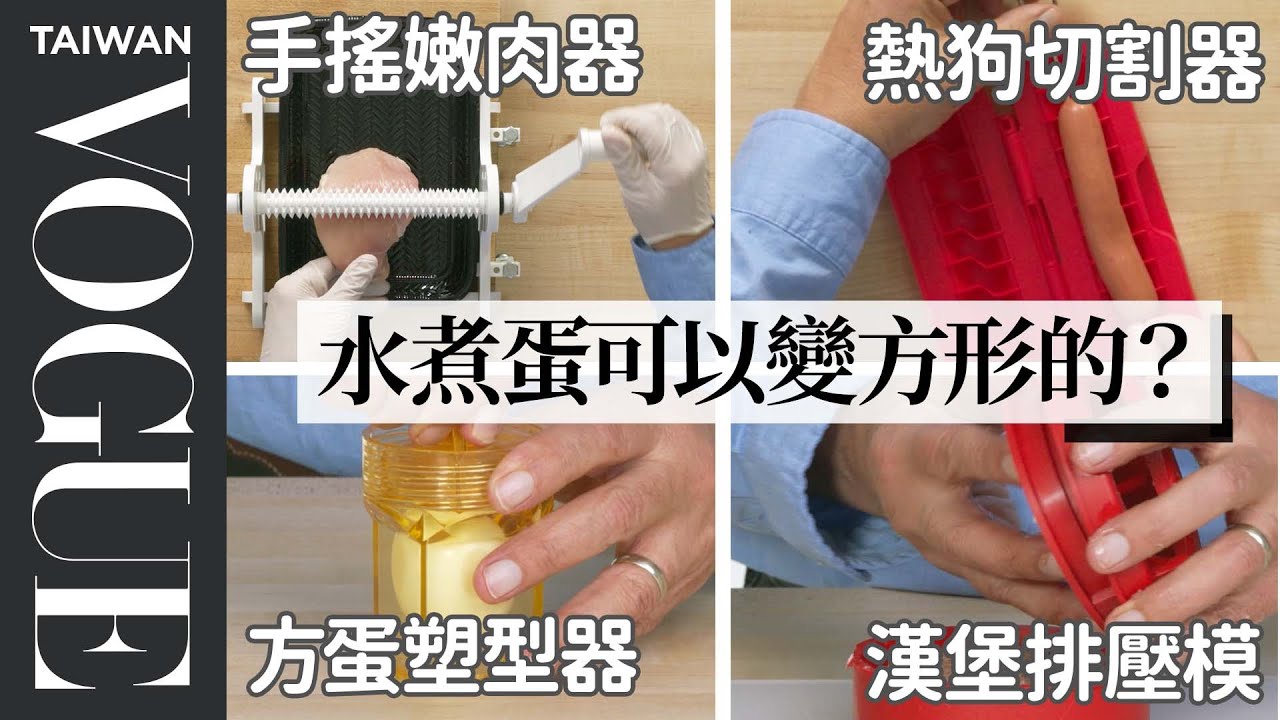 TAIWAN
VOGUE

手搖嫩肉器

熱狗切割器

水煮蛋可以變方形的？

方蛋塑型器

漢堡排壓模