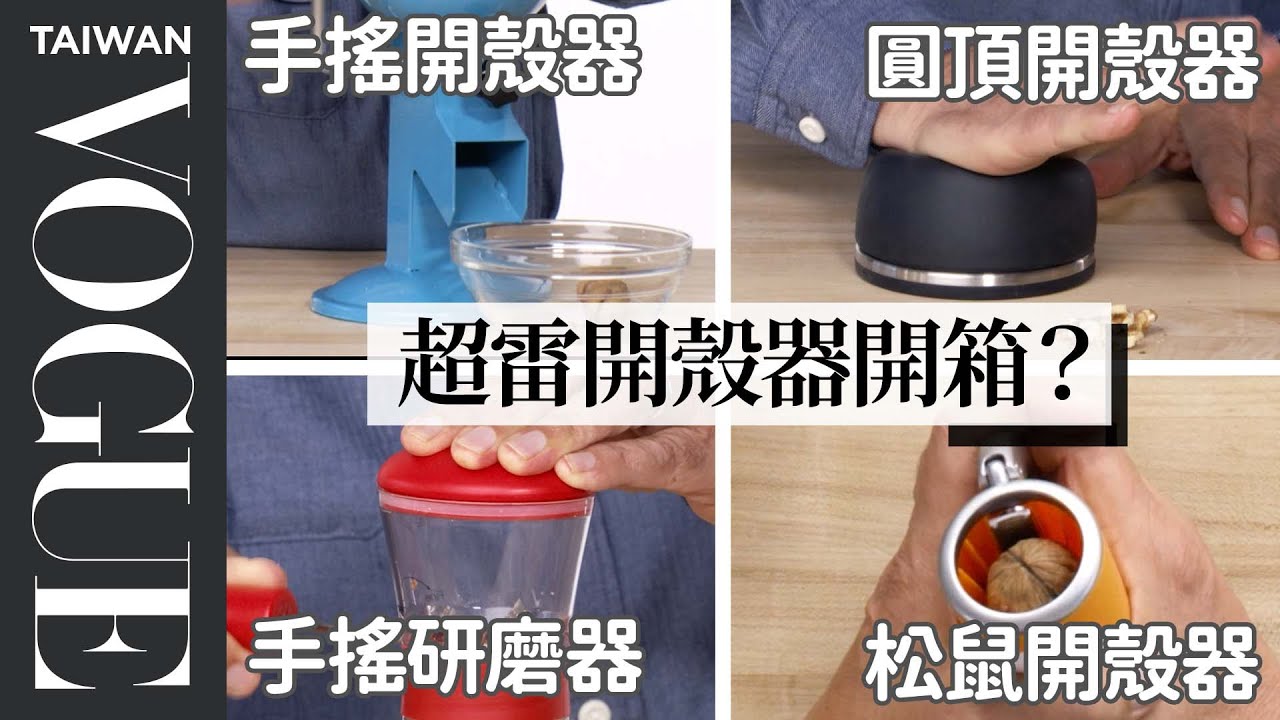 TAIWAN
VOGUE

手搖開殼器

圓頂開殼器

超雷開殼器開箱？

手搖研磨器

松鼠開殼器