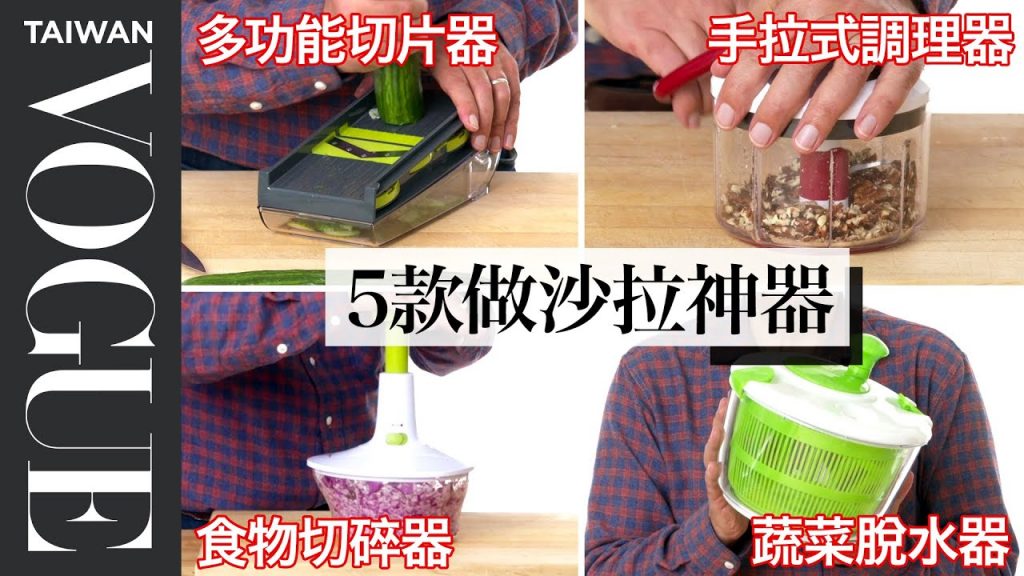 TAIWAN
VOGUE

多功能切片器

手拉式調理器

5款做沙拉神器

食物切碎器

蔬菜脫水器