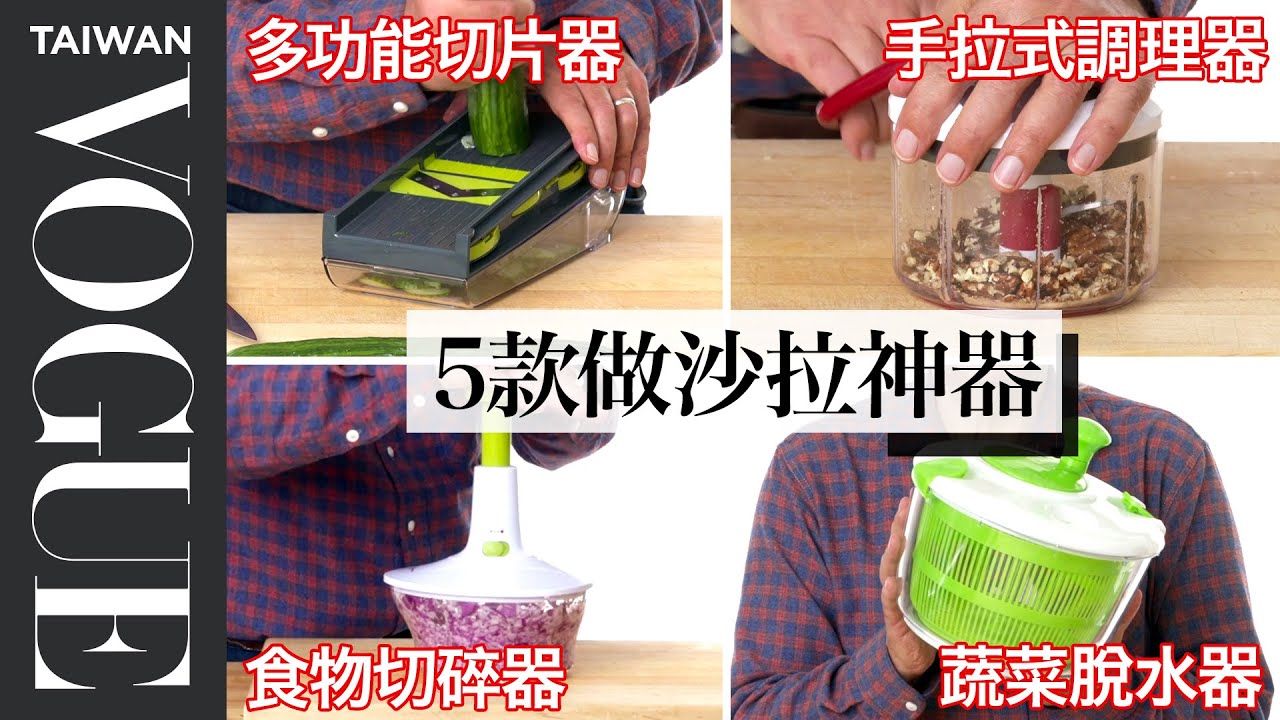 TAIWAN
VOGUE

多功能切片器

手拉式調理器

5款做沙拉神器

食物切碎器

蔬菜脫水器