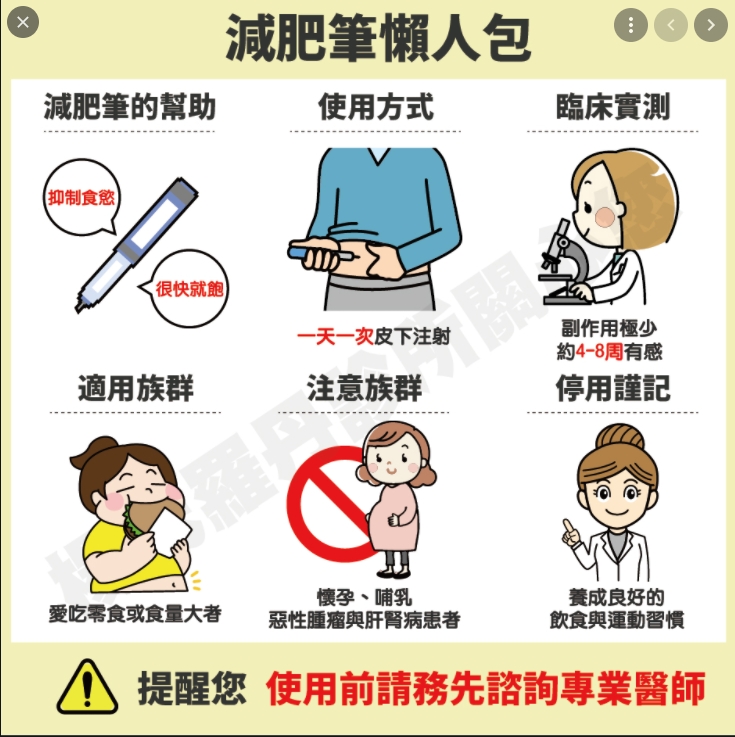 減肥筆懶人包

減肥筆的幫助

抑制食慾

很快就飽

使用方式

一天一次皮下注射

臨床實測

副作用極少
約4-8周有感

適用族群

愛吃零食或食量大者

注意族群

懷孕、哺乳
惡性腫瘤與肝腎病患者

停用謹記

養成良好的
飲食與運動習慣

提醒您 使用前請務先諮詢專業醫師